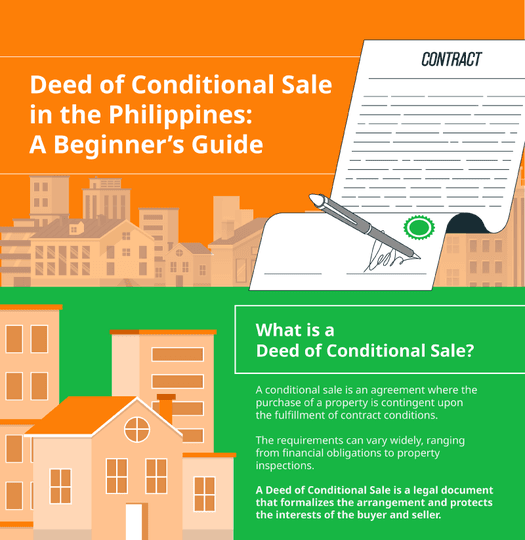 Deed of Conditional Sale in the Philippines: A Beginner's Guide

CONTRACT

What is a Deed of Conditional Sale?

A conditional sale is an agreement where the purchase of a property is contingent upon the fulfillment of contract conditions.

The requirements can vary widely, ranging from financial obligations to property inspections.

A Deed of Conditional Sale is a legal document that formalizes the arrangement and protects the interests of the buyer and seller.